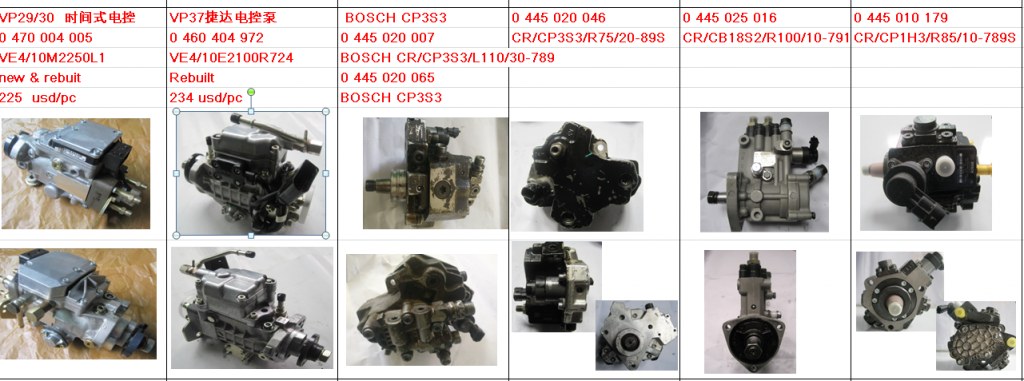 | VP29/30 时间式电控 | VP37捷达电控泵 | BOSCH CP3S3 | 0 445 020 046 | 0 445 025 016 | 0 445 010 179 |
|---|---|---|---|---|---|
| 0 470 004 005 | 0 460 404 972 | 0 445 020 007 | CR/CP3S3/R75/20-89S | CR/CB18S2/R100/10-791 | CR/CP1H3/R85/10-789S |
| VE4/10M2250L1 | VE4/10E2100R724 | BOSCH CR/CP3S3/L110/30-789 | | | |
| new & rebuit | Rebuilt | 0 445 020 065 | | | |
| 225 usd/pc | 234 usd/pc | BOSCH CP3S3 | | | |