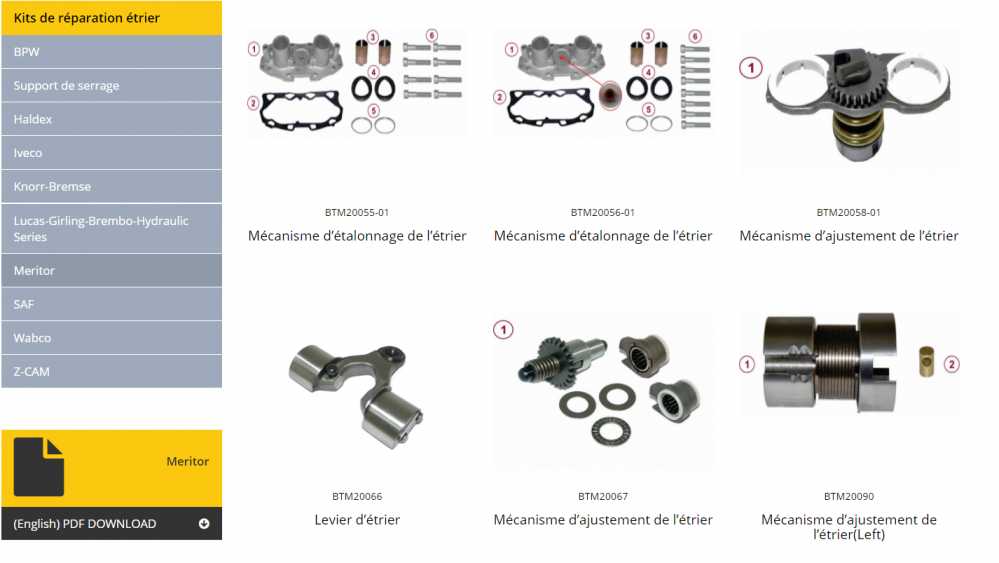 Kits de réparation étrier
BPW
Support de serrage
Haldex
Iveco
Knorr-Bremse
Lucas-Girling-Brembo-Hydraulic Series
Meritor
SAF
Wabco
Z-CAM

Meritor

(English) PDF DOWNLOAD

1 2 3 4 5 6

BTM20055-01
Mécanisme d'étalonnage de l'étrier

1 2 3 4 5 6

BTM20056-01
Mécanisme d'étalonnage de l'étrier

1

BTM20058-01
Mécanisme d'ajustement de l'étrier

BTM20066
Levier d'étrier

1

BTM20067
Mécanisme d'ajustement de l'étrier

1 2

BTM20090
Mécanisme d'ajustement de l'étrier(Left)