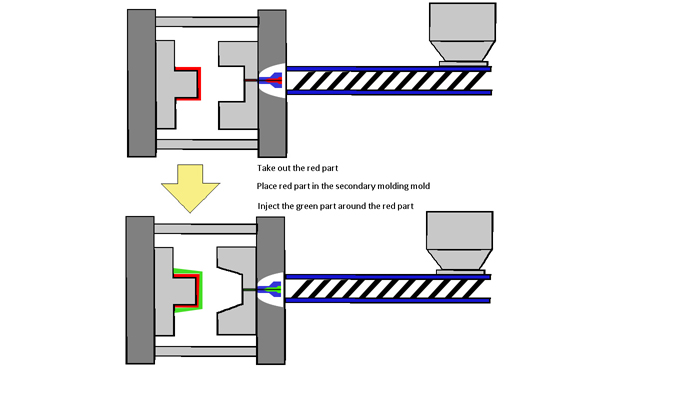 Take out the red part

Place red part in the secondary molding mold

Inject the green part around the red part