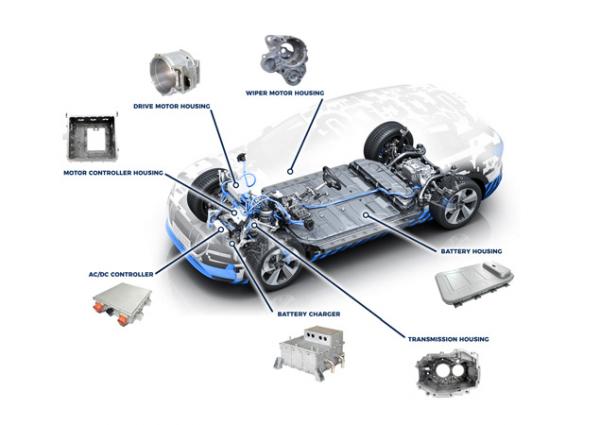 WIPER MOTOR HOUSING

DRIVE MOTOR HOUSING

MOTOR CONTROLLER HOUSING

BATTERY HOUSING

AC/DC CONTROLLER

BATTERY CHARGER

TRANSMISSION HOUSING