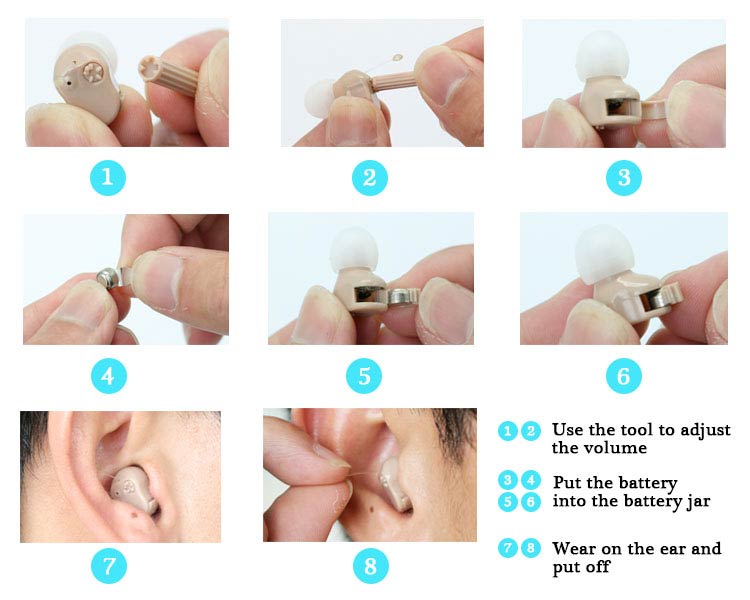 1

2

3

4

5

6

7

8

1 2 Use the tool to adjust the volume

3 4 5 6 Put the battery into the battery jar

7 8 Wear on the ear and put off