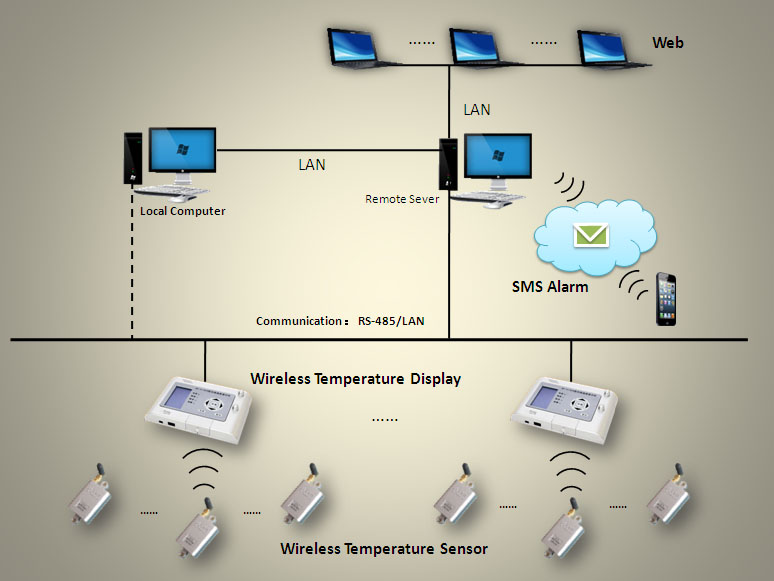 ...... ...... Web

LAN

LAN

Local Computer

Remote Sever

SMS Alarm

Communication： RS-485/LAN

Wireless Temperature Display

......

...... ...... ...... ......

Wireless Temperature Sensor