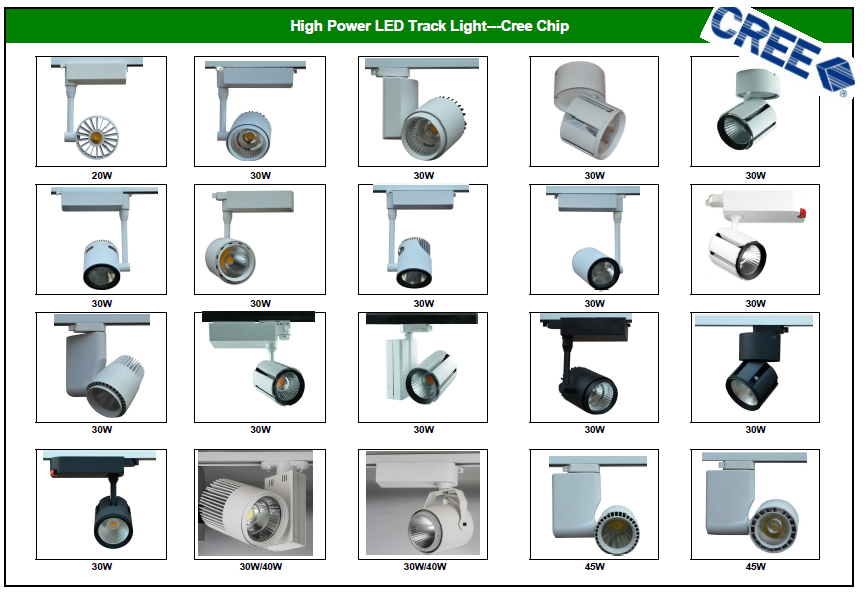 High Power LED Track Light---Cree Chip

CREE

20W

30W

30W

30W

30W

30W

30W

30W

30W

30W

30W

30W

30W

30W

30W

30W

30W/40W

30W/40W

45W

45W