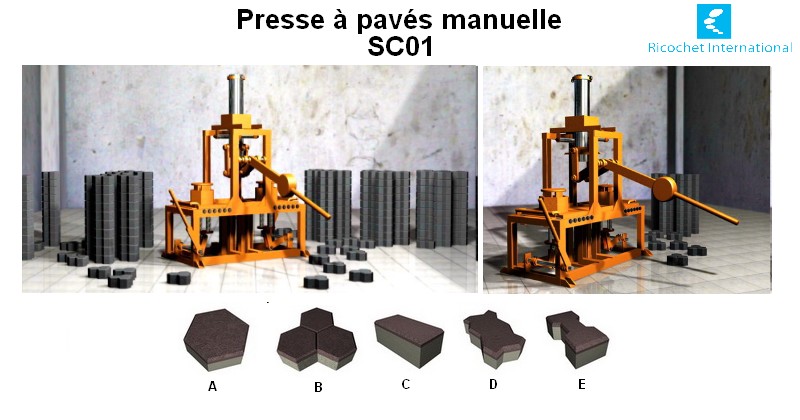 Presse à pavés manuelle
SC01

Ricochet International

A
B
C
D
E